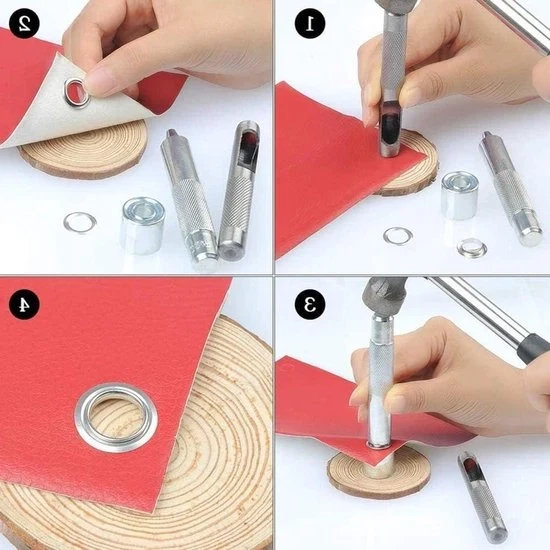 2

1

4

3